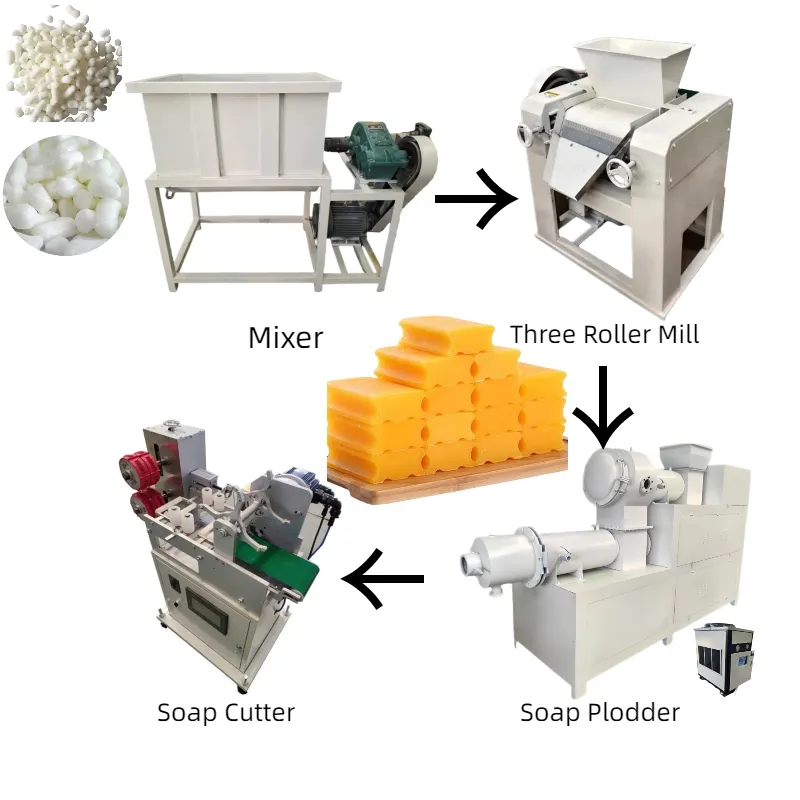 Mixer

Three Roller Mill

Soap Cutter

Soap Plodder