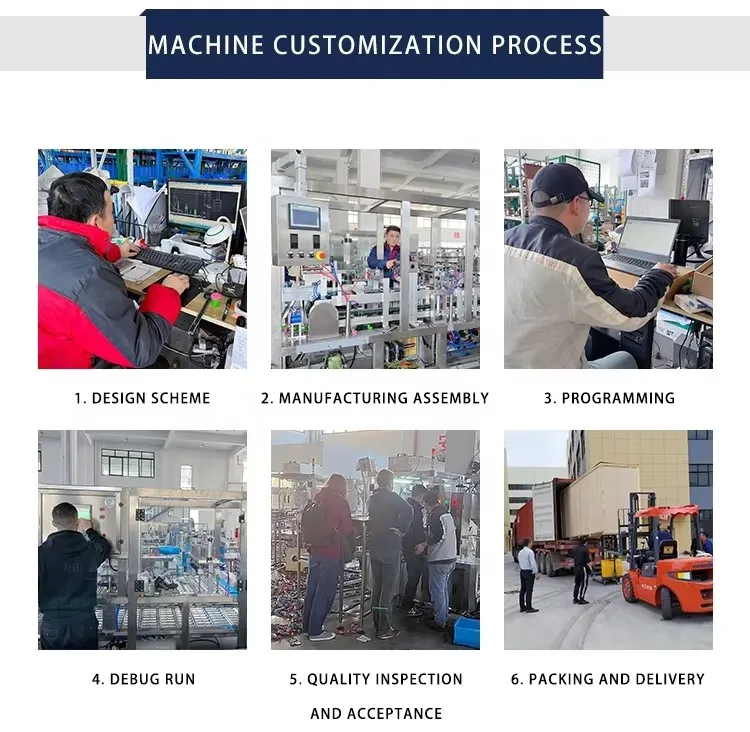 MACHINE CUSTOMIZATION PROCESS

1. DESIGN SCHEME

2. MANUFACTURING ASSEMBLY

3. PROGRAMMING

4. DEBUG RUN

5. QUALITY INSPECTION AND ACCEPTANCE

6. PACKING AND DELIVERY