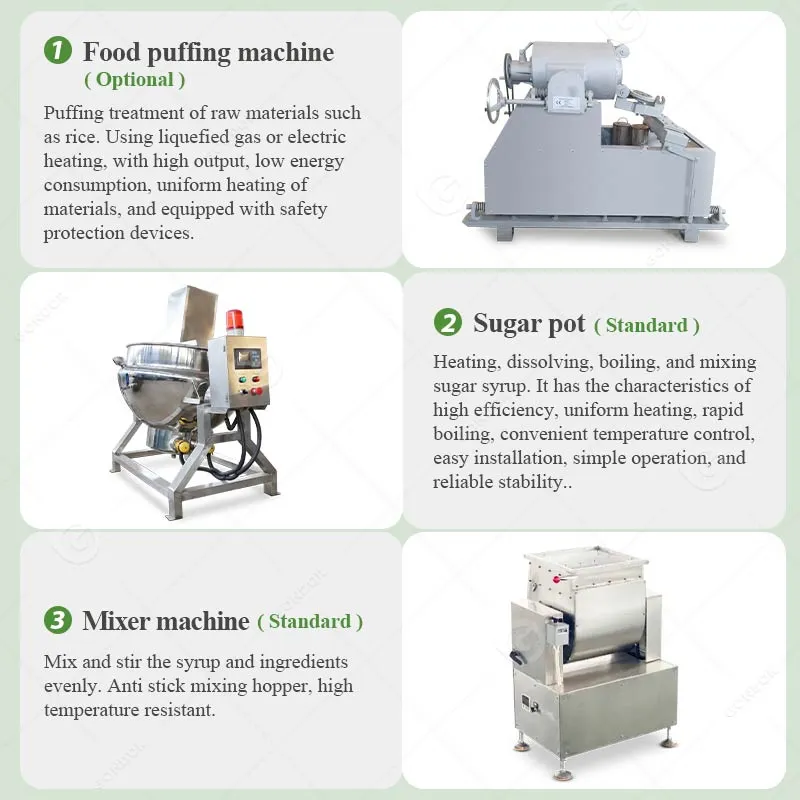 1 Food puffing machine
( Optional )

Puffing treatment of raw materials such as rice. Using liquefied gas or electric heating, with high output, low energy consumption, uniform heating of materials, and equipped with safety protection devices.

2 Sugar pot ( Standard )

Heating, dissolving, boiling, and mixing sugar syrup. It has the characteristics of high efficiency, uniform heating, rapid boiling, convenient temperature control, easy installation, simple operation, and reliable stability..

3 Mixer machine ( Standard )

Mix and stir the syrup and ingredients evenly. Anti stick mixing hopper, high temperature resistant.