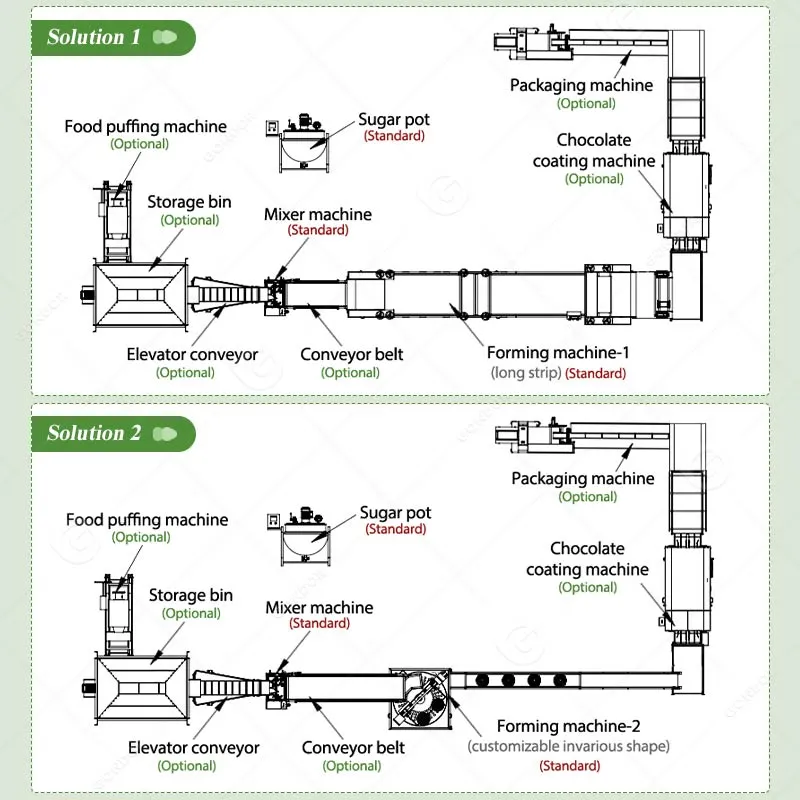 Solution 1

Packaging machine
(Optional)

Food puffing machine
(Optional)

Sugar pot
(Standard)

Chocolate coating machine
(Optional)

Storage bin
(Optional)

Mixer machine
(Standard)

Elevator conveyor
(Optional)

Conveyor belt
(Optional)

Forming machine-1
(long strip) (Standard)

Solution 2

Packaging machine
(Optional)

Food puffing machine
(Optional)

Sugar pot
(Standard)

Chocolate coating machine
(Optional)

Storage bin
(Optional)

Mixer machine
(Standard)

Elevator conveyor
(Optional)

Conveyor belt
(Optional)

Forming machine-2
(customizable invarious shape)
(Standard)