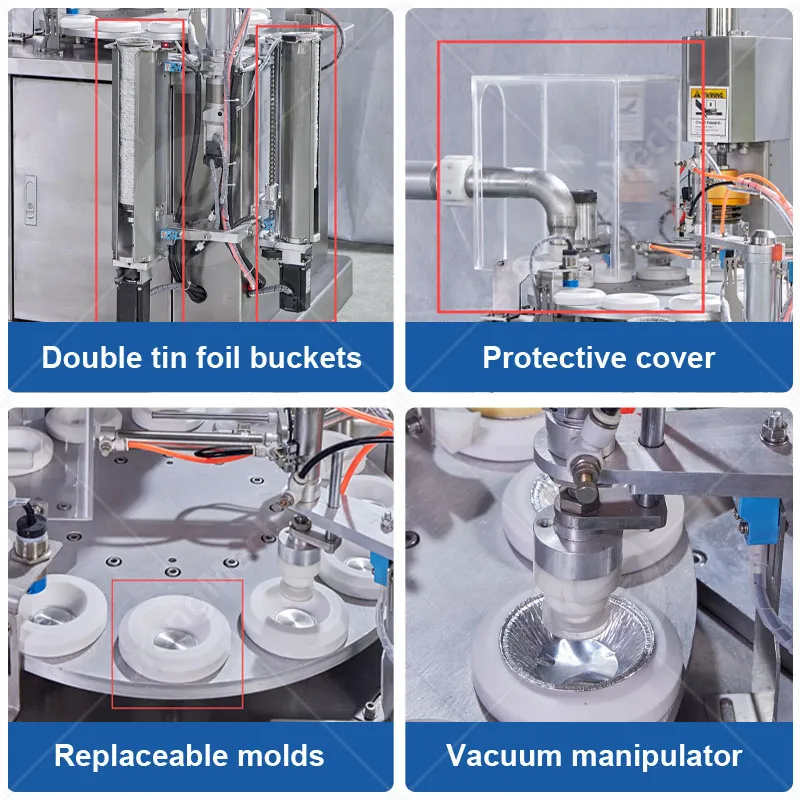 Double tin foil buckets

Protective cover

Replaceable molds

Vacuum manipulator