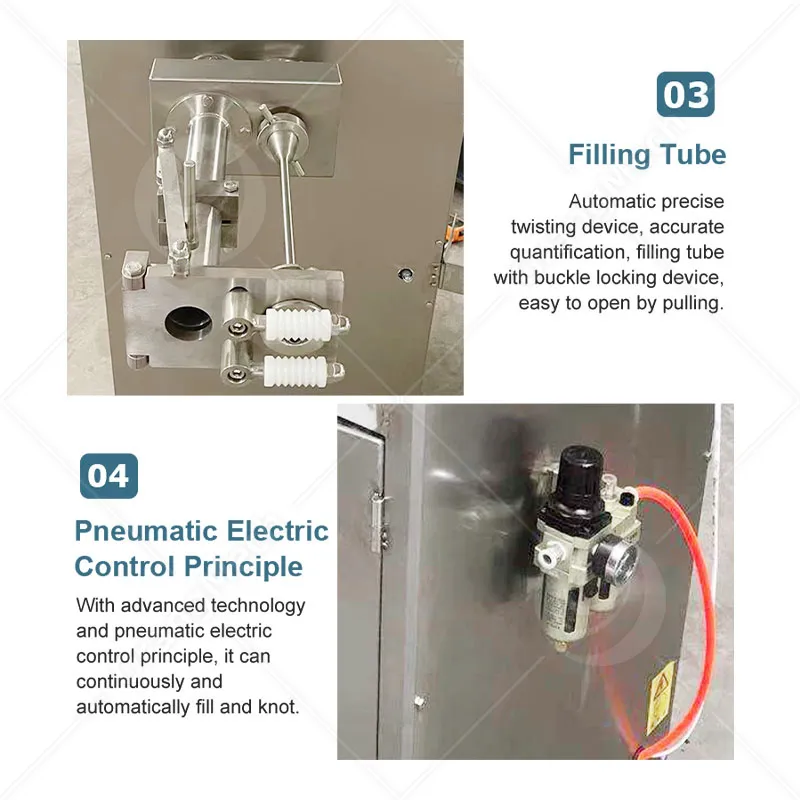 03

Filling Tube

Automatic precise twisting device, accurate quantification, filling tube with buckle locking device, easy to open by pulling.

04

Pneumatic Electric Control Principle

With advanced technology and pneumatic electric control principle, it can continuously and automatically fill and knot.