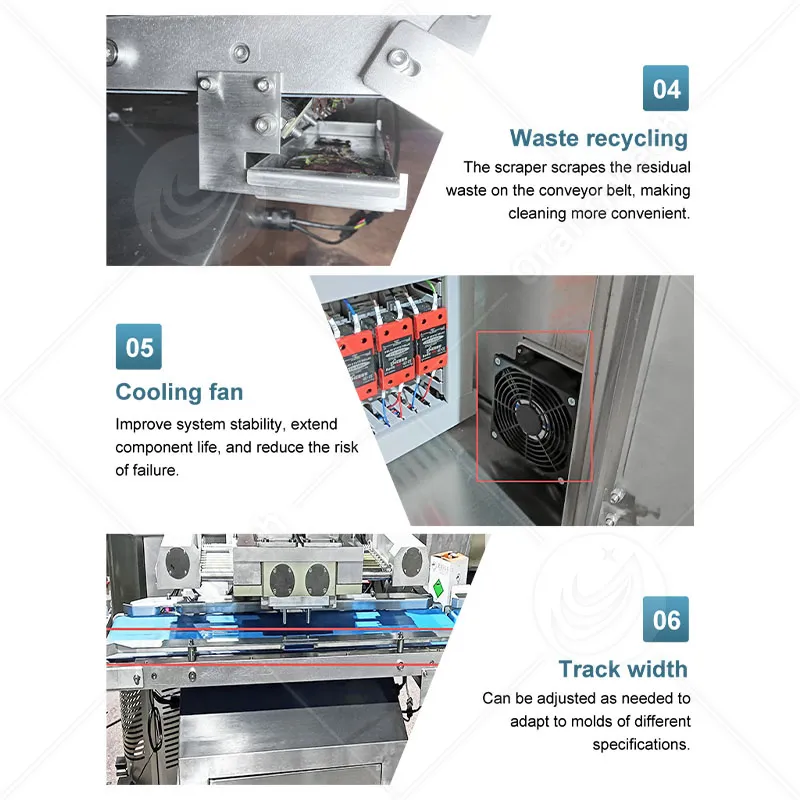 04

Waste recycling

The scraper scrapes the residual waste on the conveyor belt, making cleaning more convenient.

05

Cooling fan

Improve system stability, extend component life, and reduce the risk of failure.

06

Track width

Can be adjusted as needed to adapt to molds of different specifications.