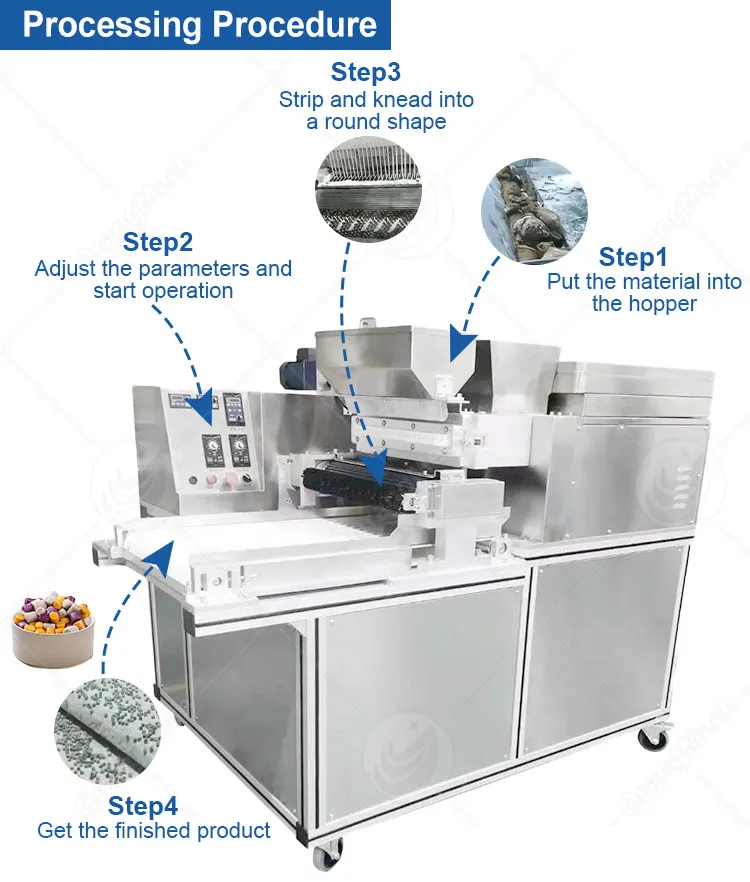 Processing Procedure

Step3
Strip and knead into a round shape

Step2
Adjust the parameters and start operation

Step1
Put the material into the hopper

Step4
Get the finished product