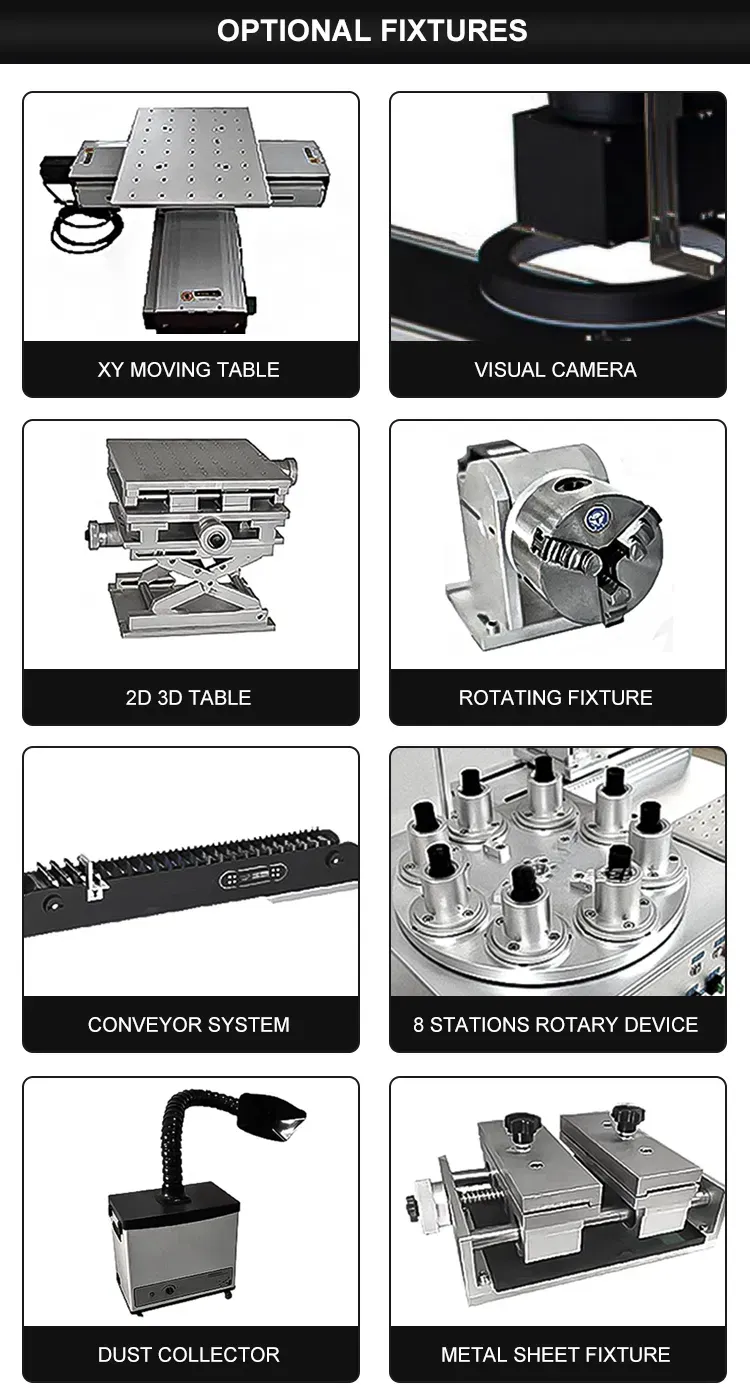 OPTIONAL FIXTURES

XY MOVING TABLE

VISUAL CAMERA

2D 3D TABLE

ROTATING FIXTURE

CONVEYOR SYSTEM

8 STATIONS ROTARY DEVICE

DUST COLLECTOR

METAL SHEET FIXTURE