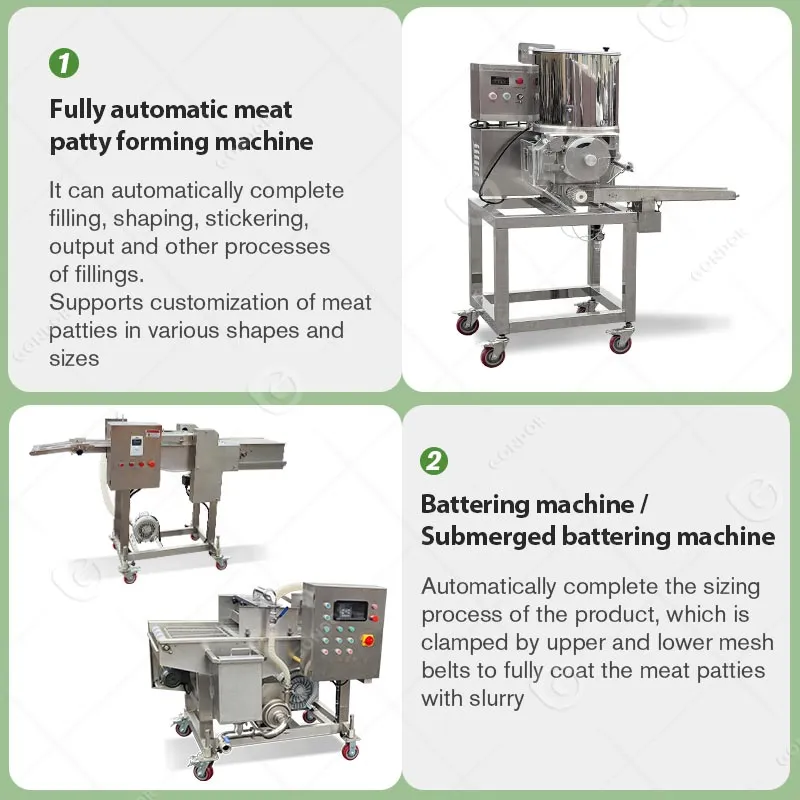 1

Fully automatic meat patty forming machine

It can automatically complete filling, shaping, stickering, output and other processes of fillings.
Supports customization of meat patties in various shapes and sizes

2

Battering machine / Submerged battering machine

Automatically complete the sizing process of the product, which is clamped by upper and lower mesh belts to fully coat the meat patties with slurry