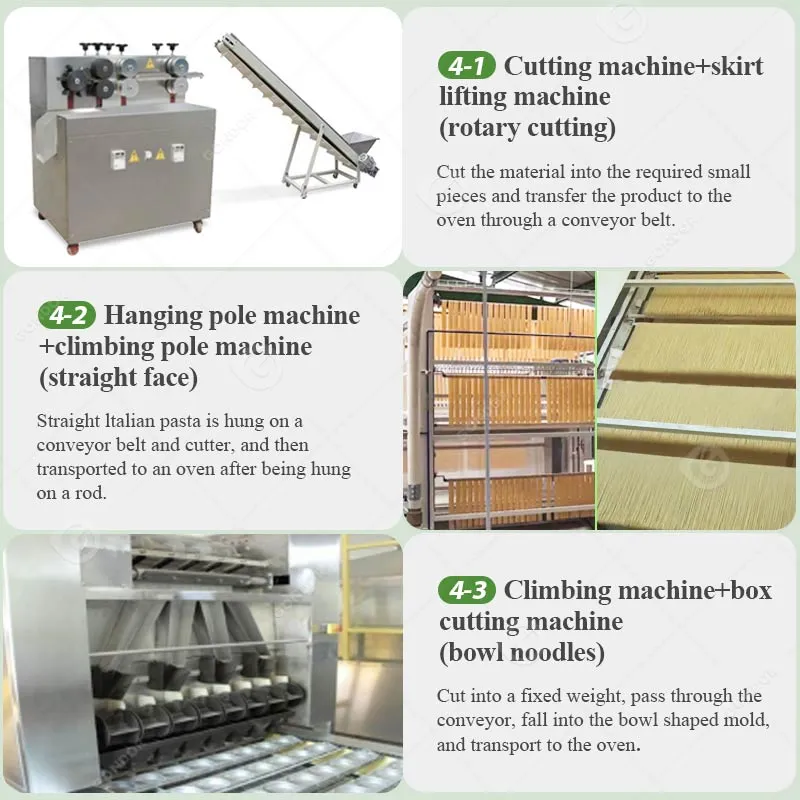 4-1 Cutting machine+skirt lifting machine (rotary cutting)

Cut the material into the required small pieces and transfer the product to the oven through a conveyor belt.

4-2 Hanging pole machine +climbing pole machine (straight face)

Straight ltalian pasta is hung on a conveyor belt and cutter, and then transported to an oven after being hung on a rod.

4-3 Climbing machine+box cutting machine (bowl noodles)

Cut into a fixed weight, pass through the conveyor, fall into the bowl shaped mold, and transport to the oven.