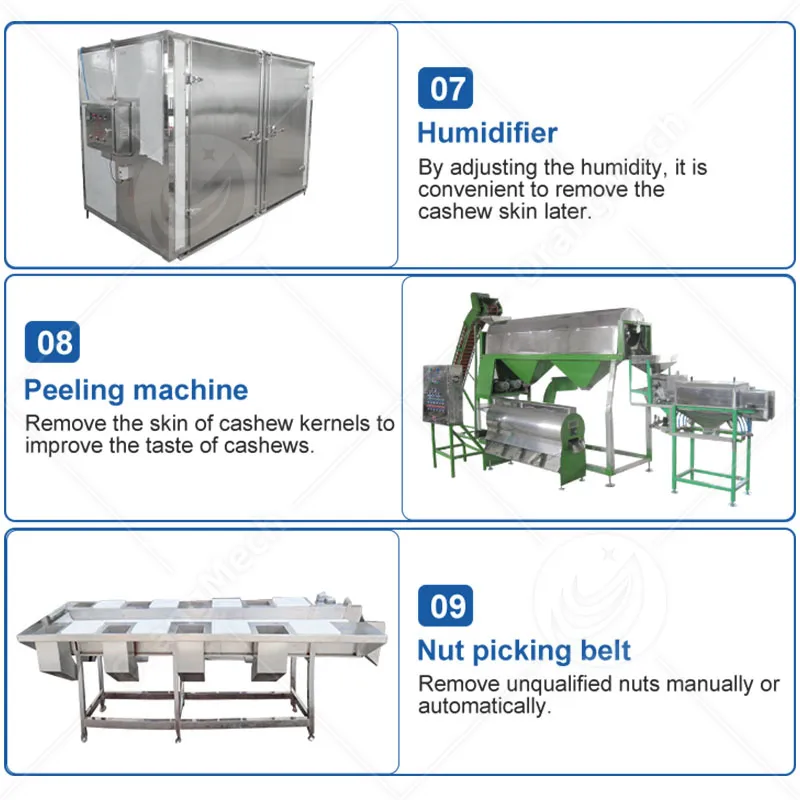 07
Humidifier
By adjusting the humidity, it is convenient to remove the cashew skin later.

08
Peeling machine
Remove the skin of cashew kernels to improve the taste of cashews.

09
Nut picking belt
Remove unqualified nuts manually or automatically.