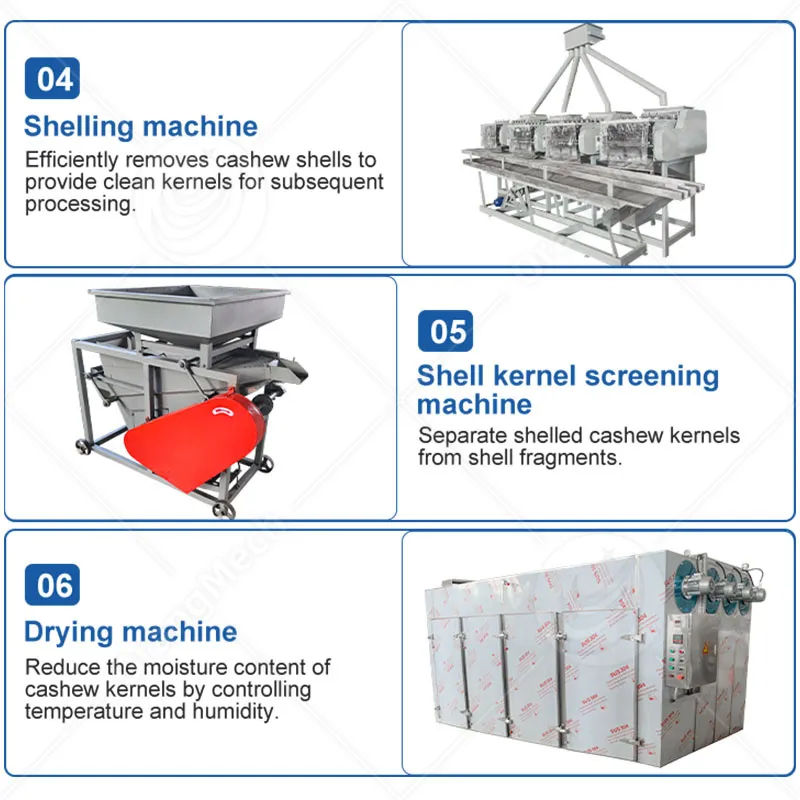 04
Shelling machine
Efficiently removes cashew shells to provide clean kernels for subsequent processing.

05
Shell kernel screening machine
Separate shelled cashew kernels from shell fragments.

06
Drying machine
Reduce the moisture content of cashew kernels by controlling temperature and humidity.