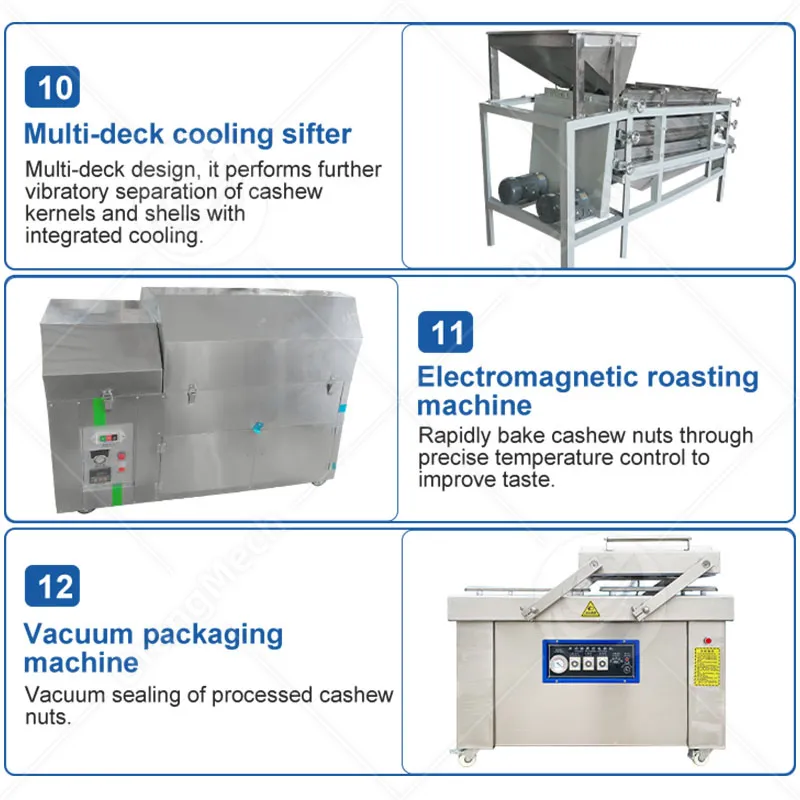 10

Multi-deck cooling sifter

Multi-deck design, it performs further vibratory separation of cashew kernels and shells with integrated cooling.

11

Electromagnetic roasting machine

Rapidly bake cashew nuts through precise temperature control to improve taste.

12

Vacuum packaging machine

Vacuum sealing of processed cashew nuts.