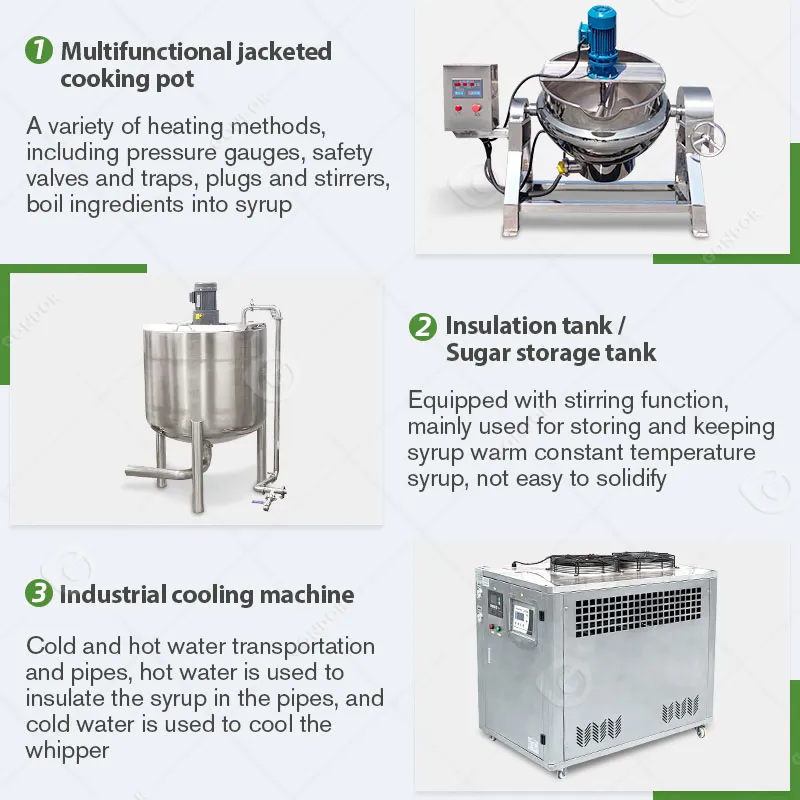 1 Multifunctional jacketed cooking pot

A variety of heating methods, including pressure gauges, safety valves and traps, plugs and stirrers, boil ingredients into syrup

2 Insulation tank / Sugar storage tank

Equipped with stirring function, mainly used for storing and keeping syrup warm constant temperature syrup, not easy to solidify

3 Industrial cooling machine

Cold and hot water transportation and pipes, hot water is used to insulate the syrup in the pipes, and cold water is used to cool the whipper