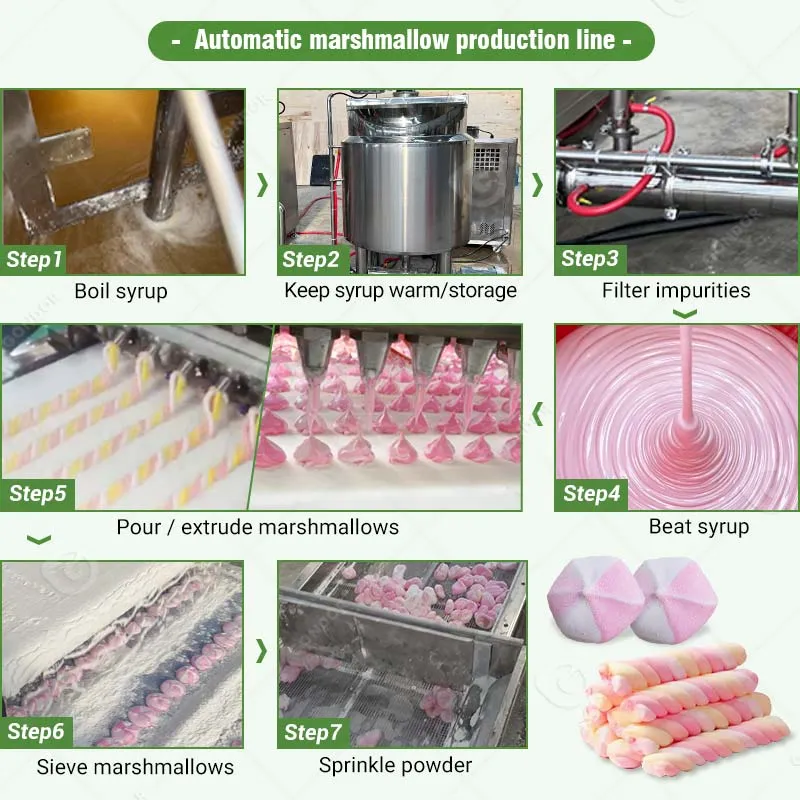 - Automatic marshmallow production line -

Step1
Boil syrup

Step2
Keep syrup warm/storage

Step3
Filter impurities

Step4
Beat syrup

Step5
Pour / extrude marshmallows

Step6
Sieve marshmallows

Step7
Sprinkle powder