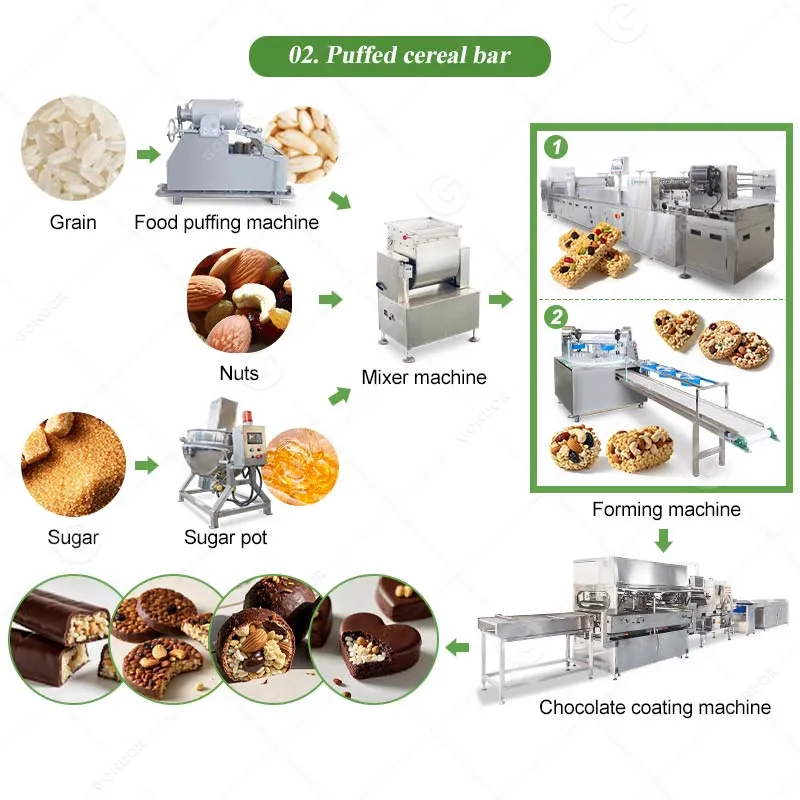 02. Puffed cereal bar

Grain

Food puffing machine

Nuts

Mixer machine

Sugar

Sugar pot

1

2

Forming machine

Chocolate coating machine