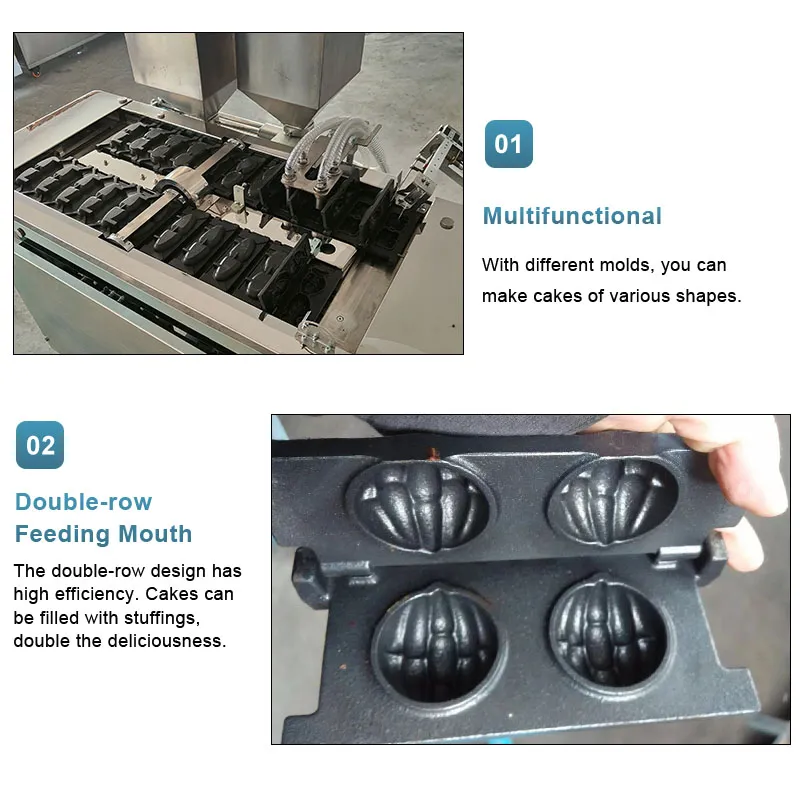 01

Multifunctional

With different molds, you can make cakes of various shapes.

02

Double-row Feeding Mouth

The double-row design has high efficiency. Cakes can be filled with stuffings, double the deliciousness.