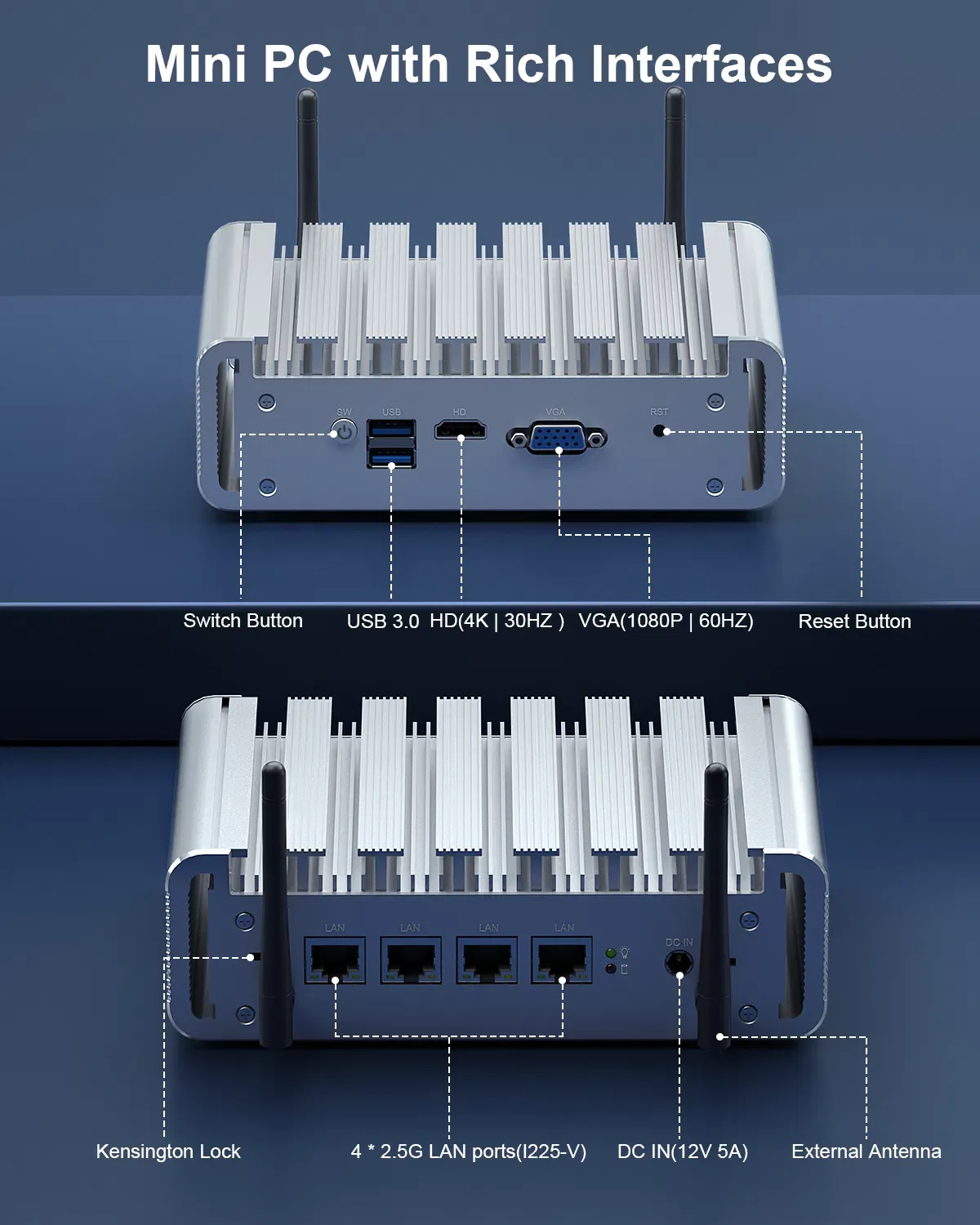 Mini PC with Rich Interfaces

SW USB HD VGA RST

Switch Button USB 3.0 HD(4K | 30HZ ) VGA(1080P | 60HZ) Reset Button

LAN LAN LAN LAN DC IN

Kensington Lock 4 * 2.5G LAN ports(I225-V) DC IN(12V 5A) External Antenna