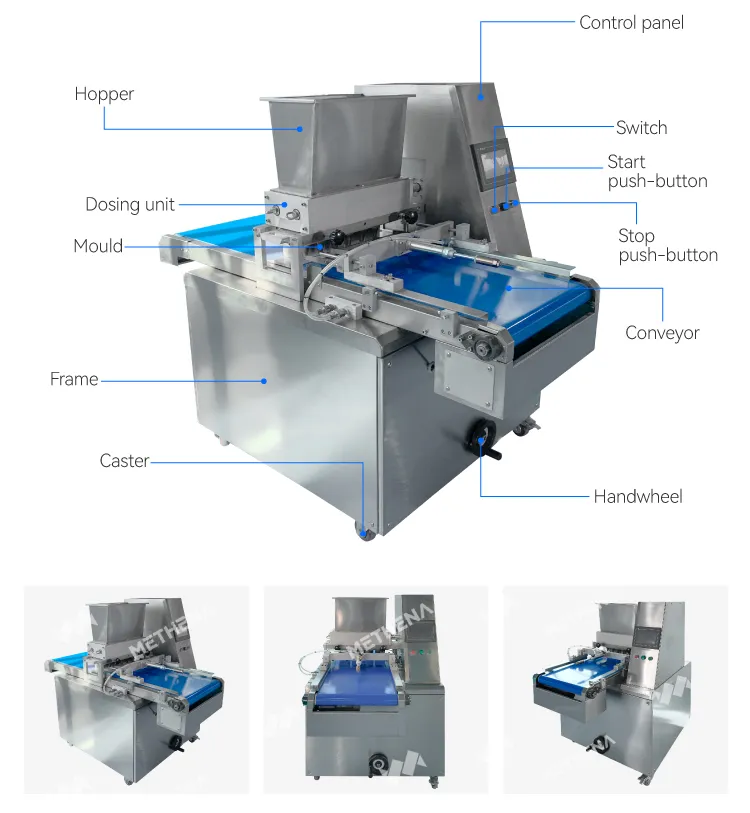 Control panel

Hopper

Switch

Start push-button

Dosing unit

Stop push-button

Mould

Conveyor

Frame

Caster

Handwheel

METHENA

METHENA