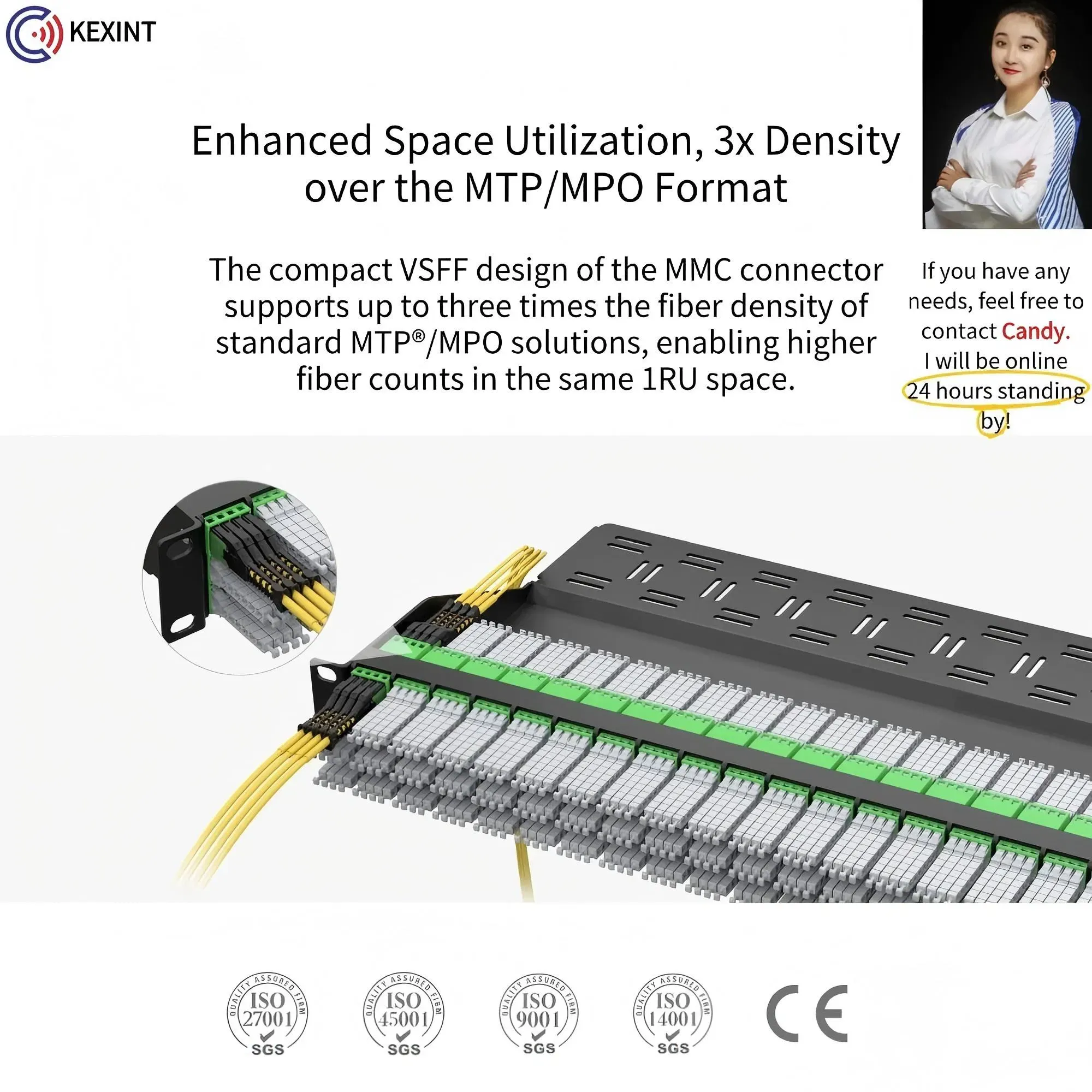 KEXINT

Enhanced Space Utilization, 3x Density over the MTP/MPO Format

The compact VSFF design of the MMC connector supports up to three times the fiber density of standard MTP®/MPO solutions, enabling higher fiber counts in the same 1RU space.

If you have any needs, feel free to contact Candy. I will be online 24 hours standing by!

QUALITY ASSURED FIRM ISO 27001 SGS

QUALITY ASSURED FIRM ISO 45001 SGS

QUALITY ASSURED FIRM ISO 9001 SGS

QUALITY ASSURED FIRM ISO 14001 SGS

CE