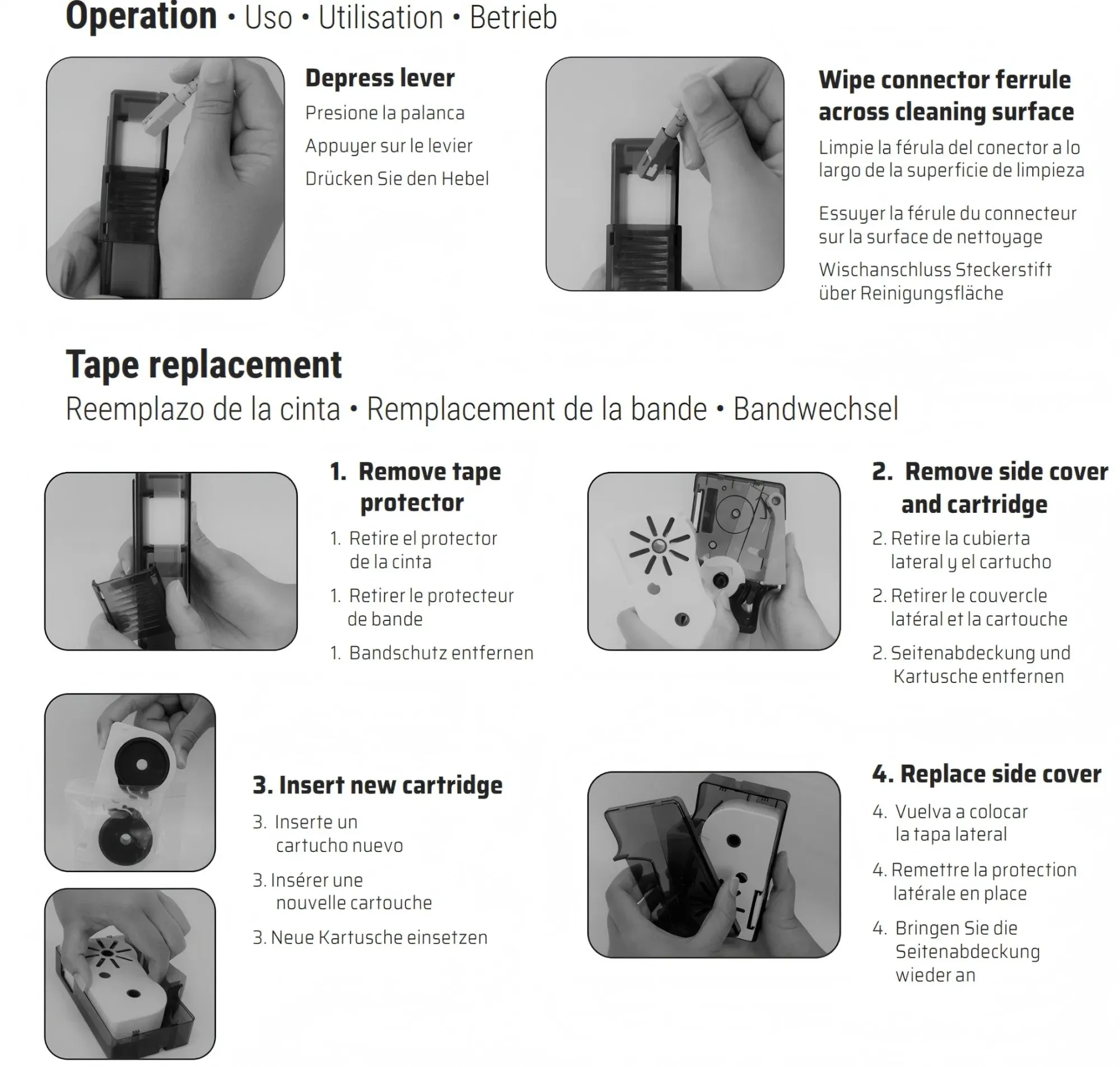 Operation • Uso • Utilisation • Betrieb

Depress lever

Presione la palanca

Appuyer sur le levier

Drücken Sie den Hebel

Wipe connector ferrule across cleaning surface

Limpie la férula del conector a lo largo de la superficie de limpieza

Essuyer la férule du connecteur sur la surface de nettoyage

Wischanschluss Steckerstift über Reinigungsfläche

Tape replacement

Reemplazo de la cinta • Remplacement de la bande • Bandwechsel

1. Remove tape protector

1. Retire el protector de la cinta

1. Retirer le protecteur de bande

1. Bandschutz entfernen

2. Remove side cover and cartridge

2. Retire la cubierta lateral y el cartucho

2. Retirer le couvercle latéral et la cartouche

2. Seitenabdeckung und Kartusche entfernen

3. Insert new cartridge

3. Inserte un cartucho nuevo

3. Insérer une nouvelle cartouche

3. Neue Kartusche einsetzen

4. Replace side cover

4. Vuelva a colocar la tapa lateral

4. Remettre la protection latérale en place

4. Bringen Sie die Seitenabdeckung wieder an