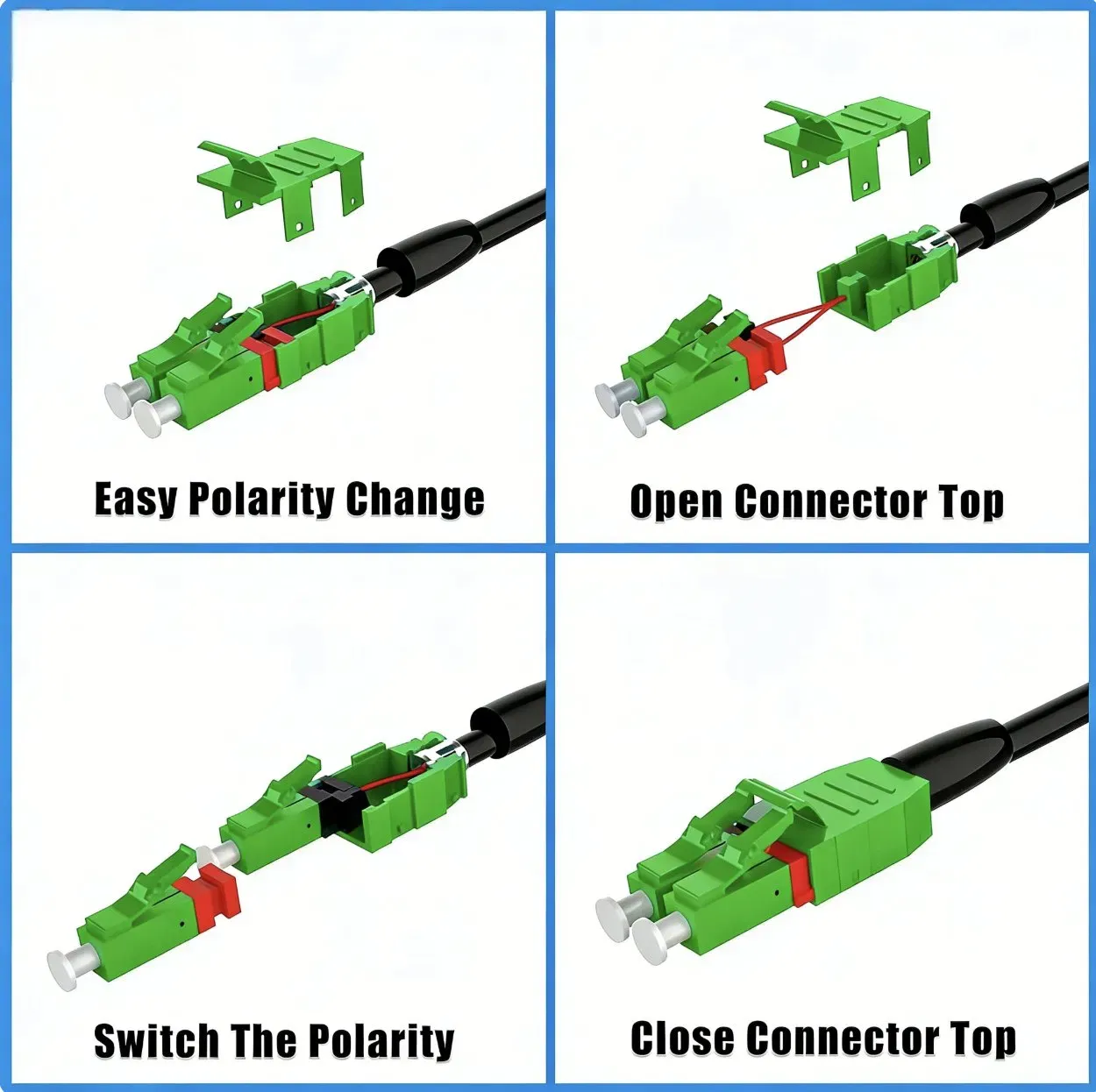 Easy Polarity Change

Open Connector Top

Switch The Polarity

Close Connector Top