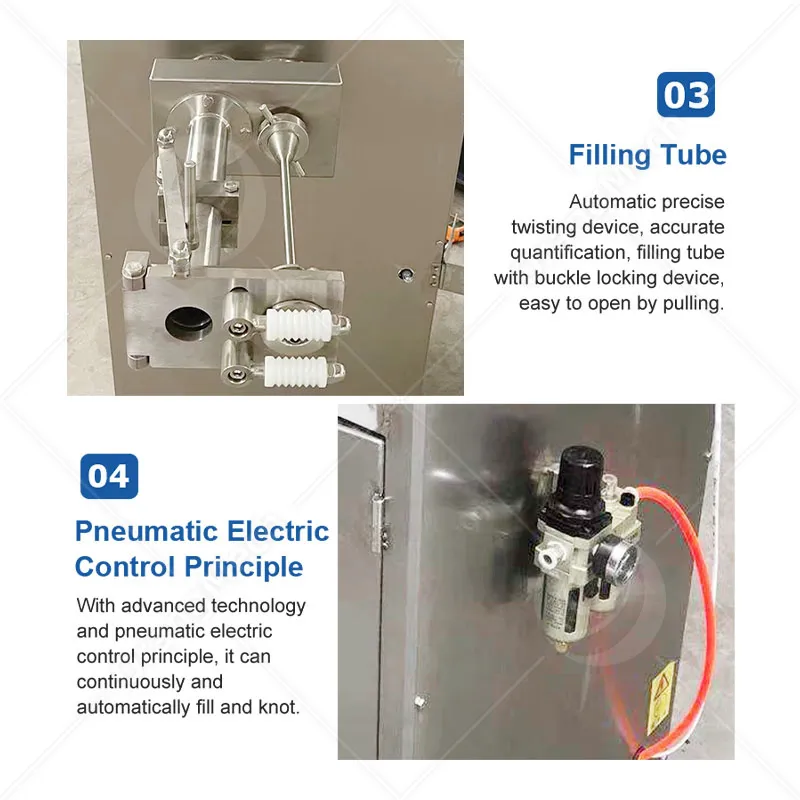 03

Filling Tube

Automatic precise twisting device, accurate quantification, filling tube with buckle locking device, easy to open by pulling.

04

Pneumatic Electric Control Principle

With advanced technology and pneumatic electric control principle, it can continuously and automatically fill and knot.