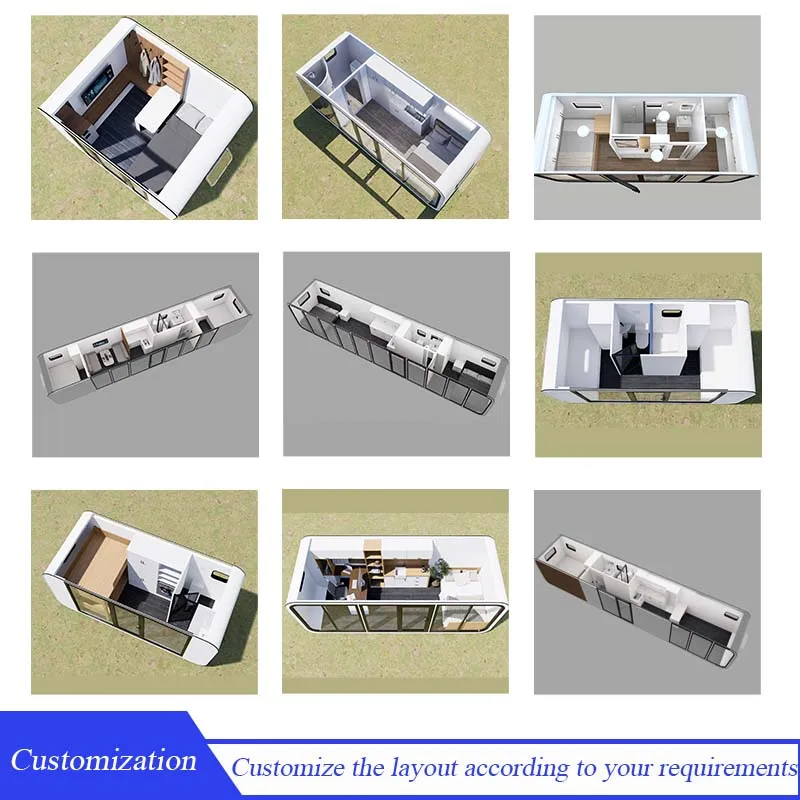 Customization

Customize the layout according to your requirements