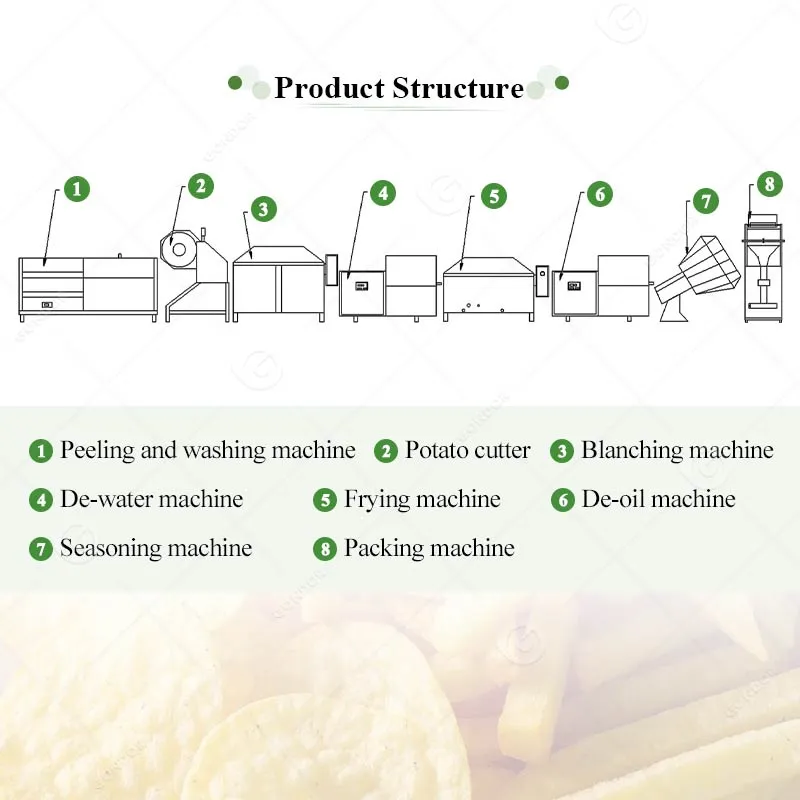 Product Structure

1
2
3
4
5
6
7
8

1 Peeling and washing machine 2 Potato cutter 3 Blanching machine
4 De-water machine 5 Frying machine 6 De-oil machine
7 Seasoning machine 8 Packing machine