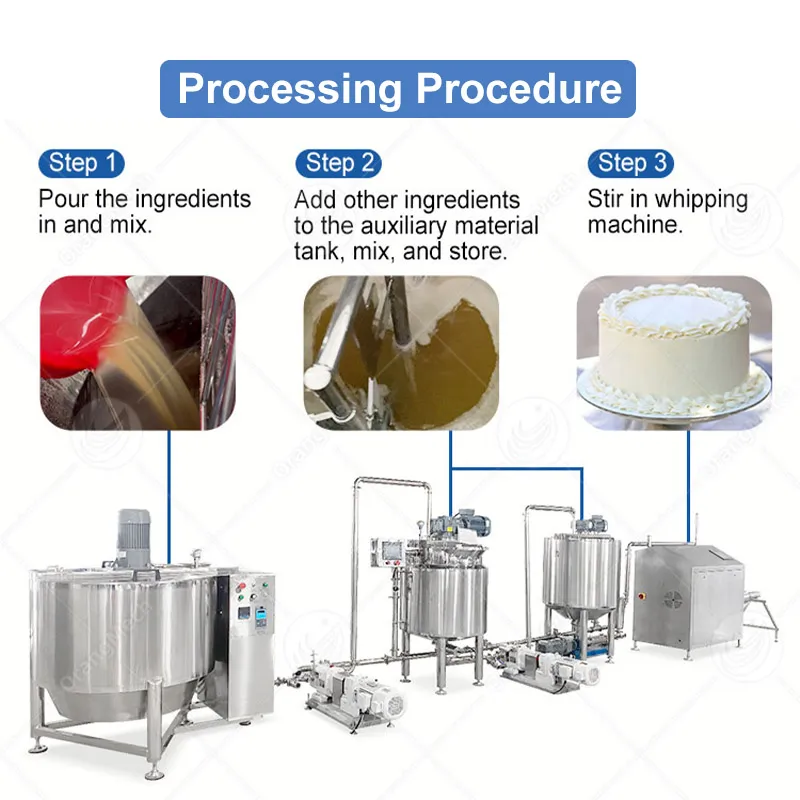 Processing Procedure

Step 1
Pour the ingredients in and mix.

Step 2
Add other ingredients to the auxiliary material tank, mix, and store.

Step 3
Stir in whipping machine.