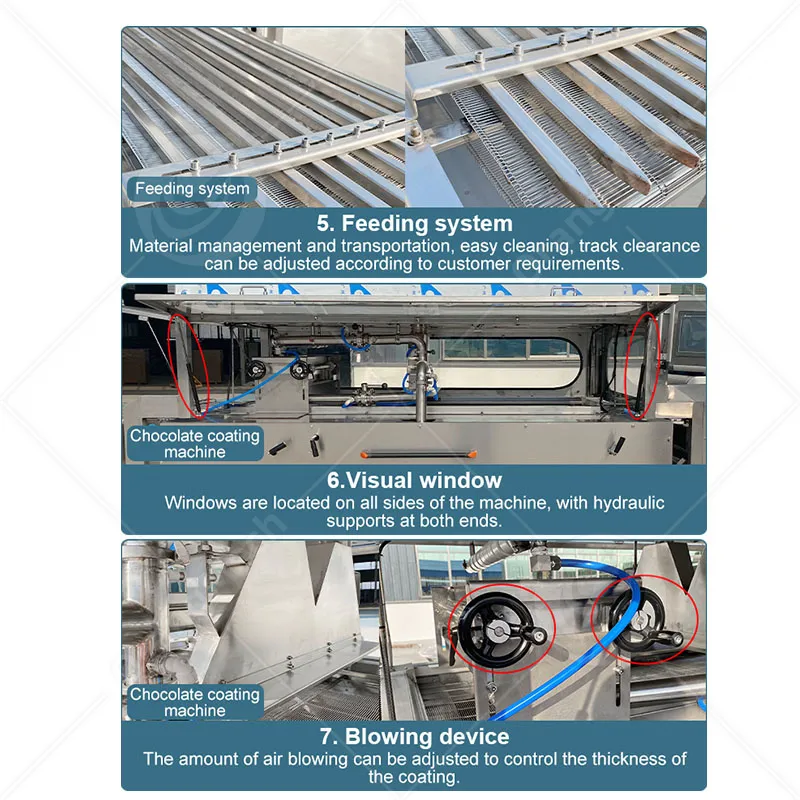 Feeding system

5. Feeding system
Material management and transportation, easy cleaning, track clearance can be adjusted according to customer requirements.

Chocolate coating machine

6.Visual window
Windows are located on all sides of the machine, with hydraulic supports at both ends.

Chocolate coating machine

7. Blowing device
The amount of air blowing can be adjusted to control the thickness of the coating.