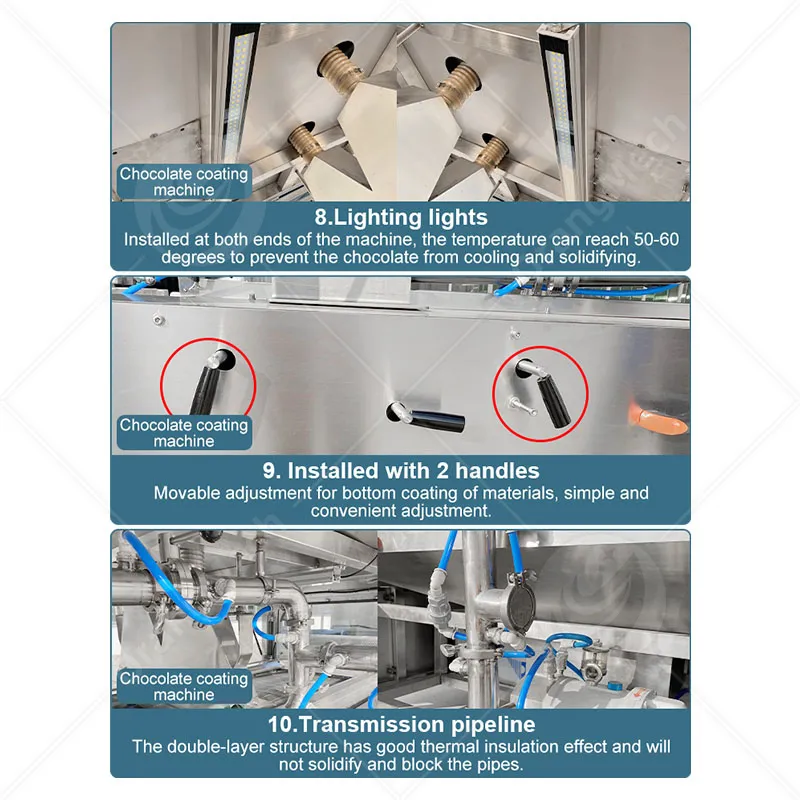 Chocolate coating machine

8.Lighting lights

Installed at both ends of the machine, the temperature can reach 50-60 degrees to prevent the chocolate from cooling and solidifying.

Chocolate coating machine

9. Installed with 2 handles

Movable adjustment for bottom coating of materials, simple and convenient adjustment.

Chocolate coating machine

10.Transmission pipeline

The double-layer structure has good thermal insulation effect and will not solidify and block the pipes.